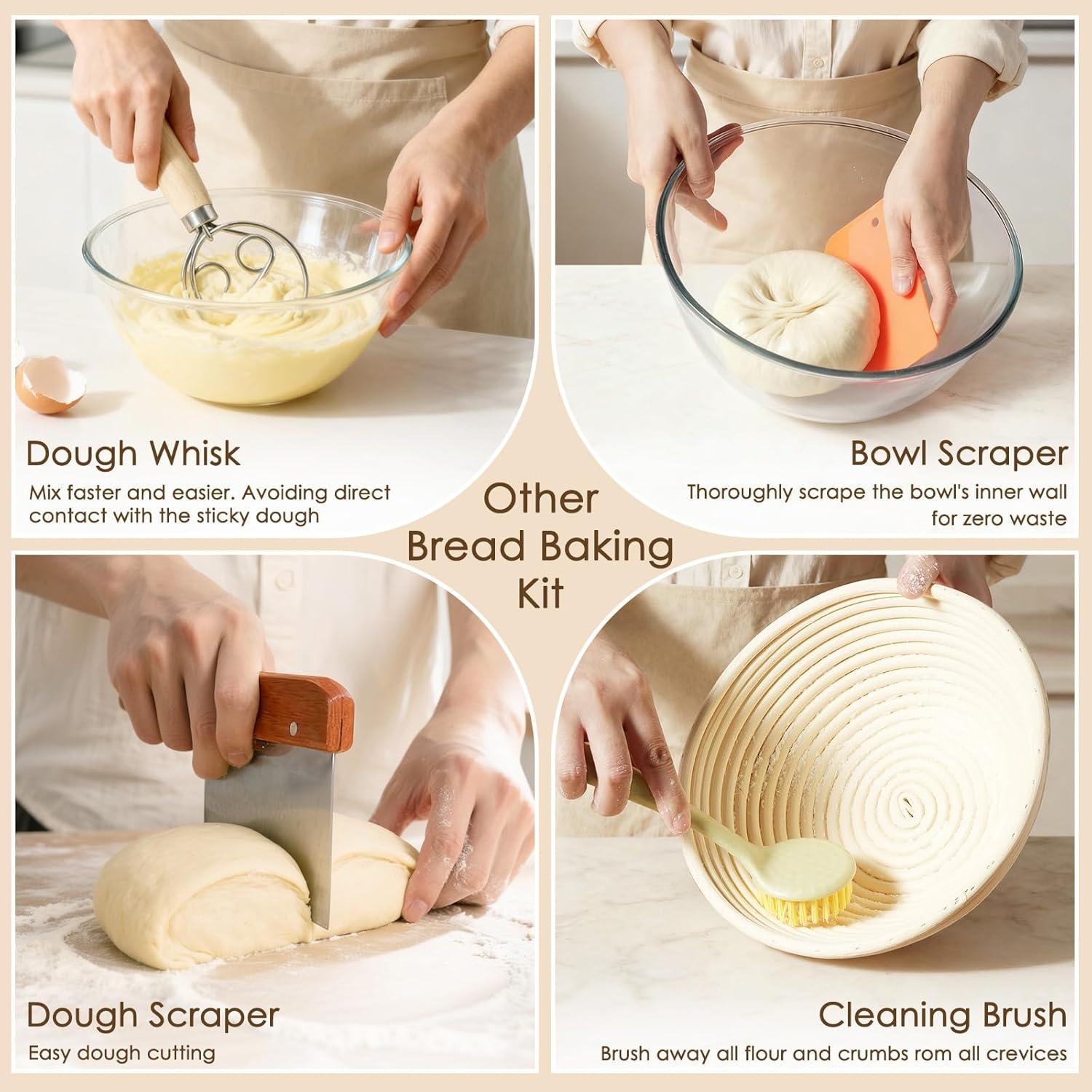 Dough Whisk

Mix faster and easier. Avoiding direct contact with the sticky dough

Bowl Scraper

Thoroughly scrape the bowl's inner wall for zero waste

Other Bread Baking Kit

Dough Scraper

Easy dough cutting

Cleaning Brush

Brush away all flour and crumbs rom all crevices